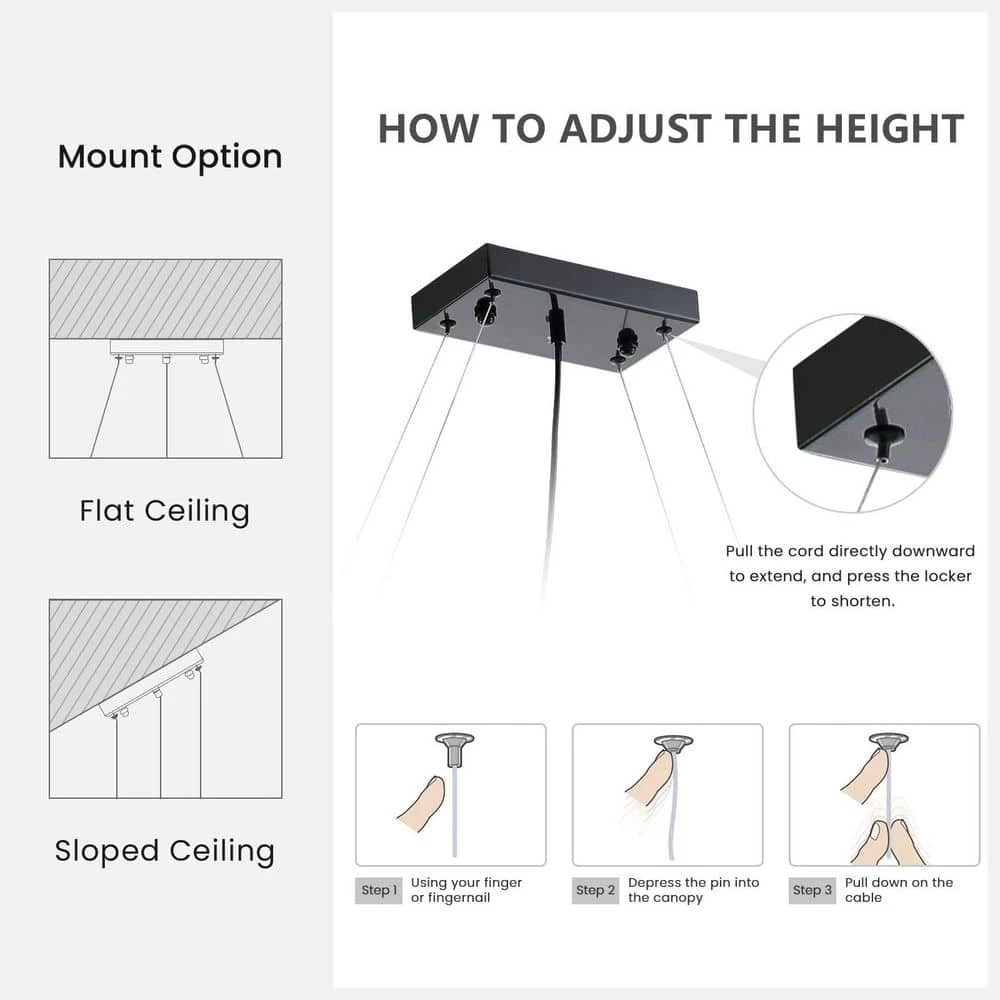 Mount Option

Flat Ceiling

Sloped Ceiling

HOW TO ADJUST THE HEIGHT

Pull the cord directly downward to extend, and press the locker to shorten.

Step 1 Using your finger or fingernail

Step 2 Depress the pin into the canopy

Step 3 Pull down on the cable